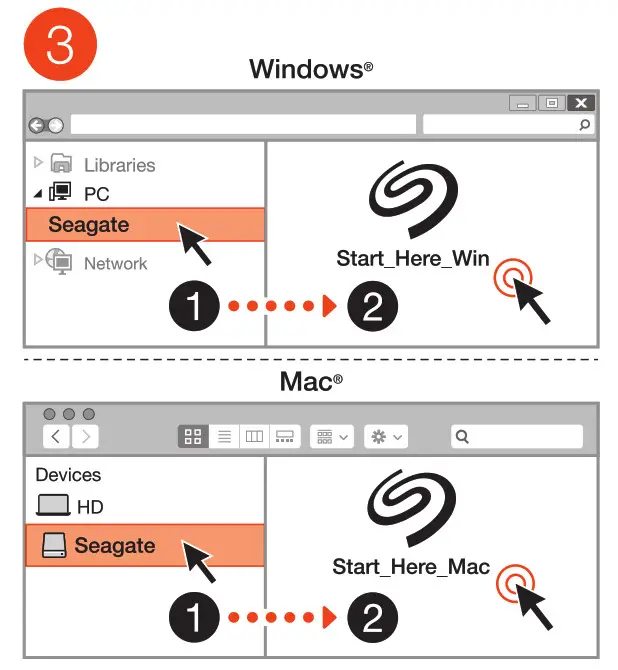 3

Windows®

Libraries
PC
Seagate
Network

Start_Here_Win

1
2

Mac®

Devices
HD
Seagate

Start_Here_Mac

1
2