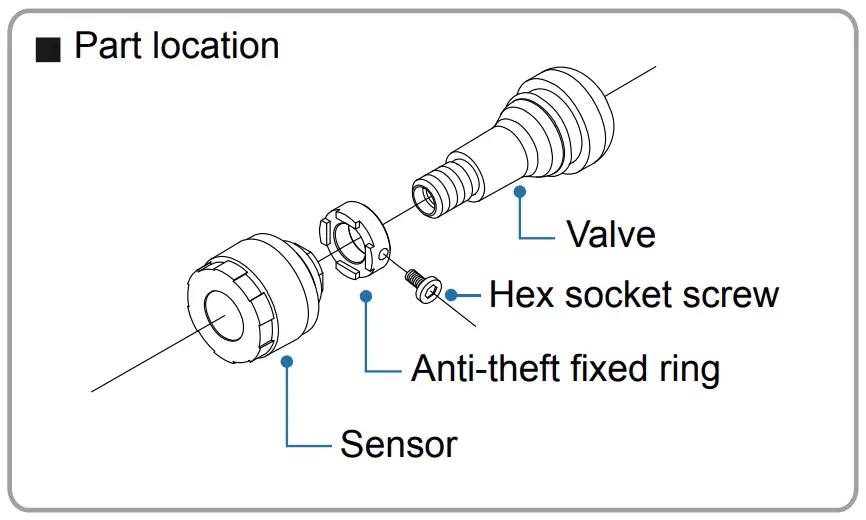 ■ Part location

Valve

Hex socket screw

Anti-theft fixed ring

Sensor