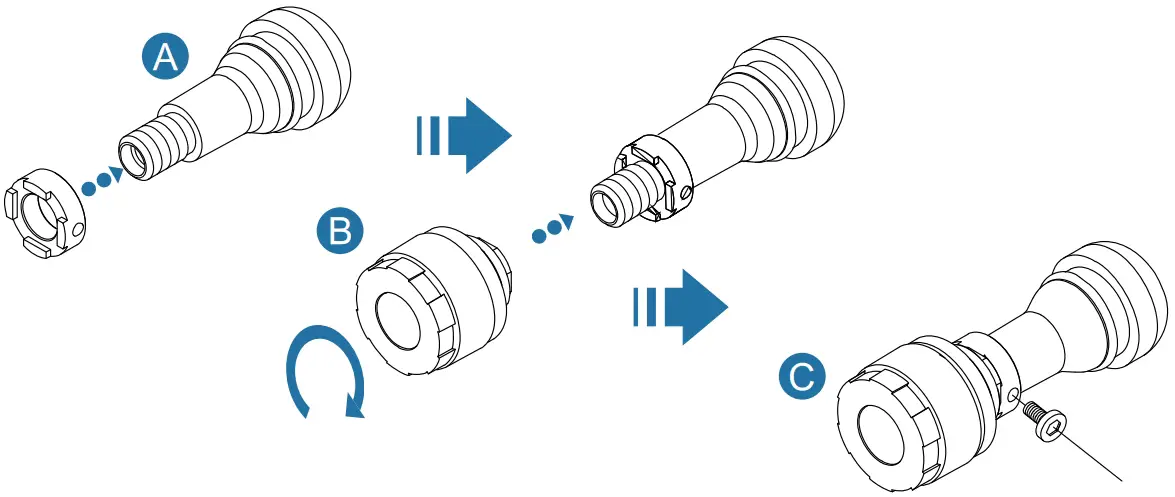 A

B

C