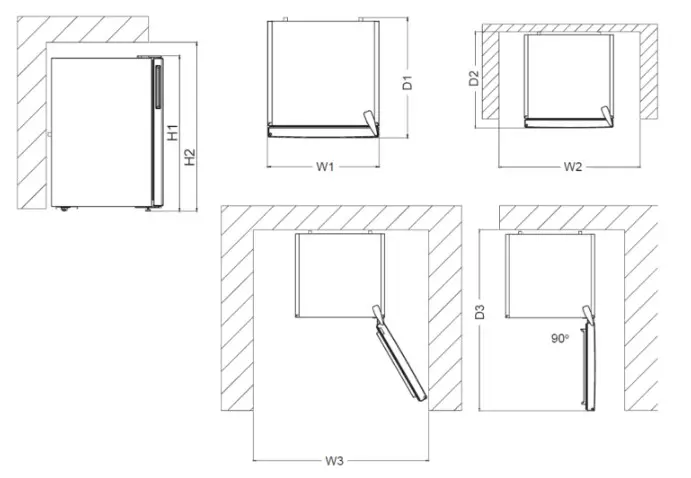 H1
H2
D1
W1
D2
W2
W3
D3
90°