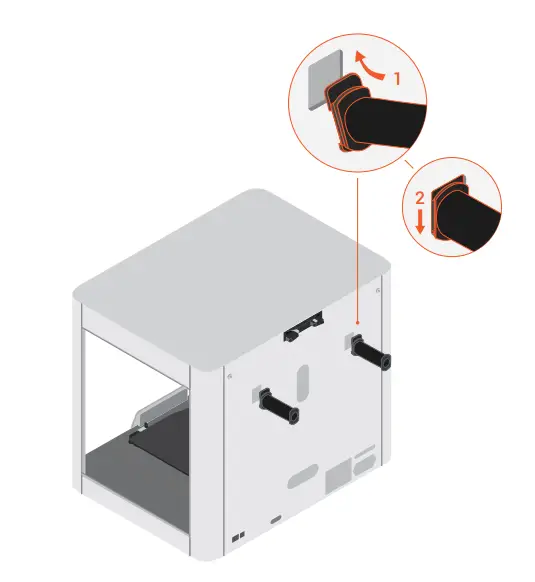 1

2