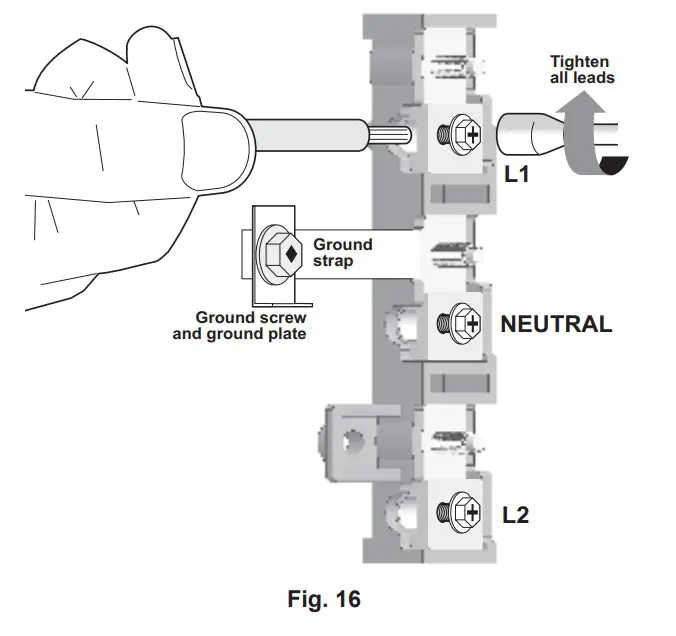 Tighten all leads

L1

Ground strap

Ground screw and ground plate

NEUTRAL

L2

Fig. 16