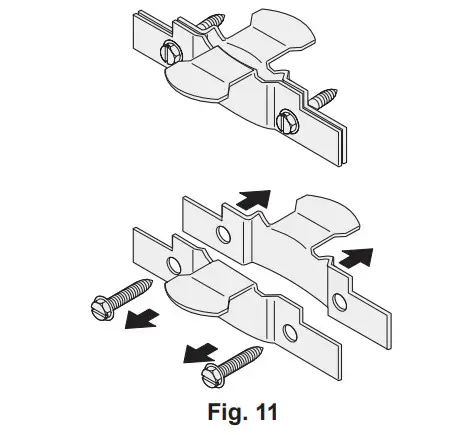 Fig. 11