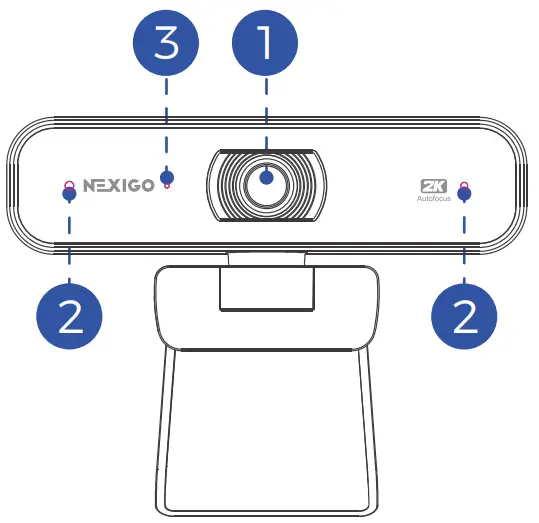 3
1
NEXIGO
2K
Autofocus
2
2