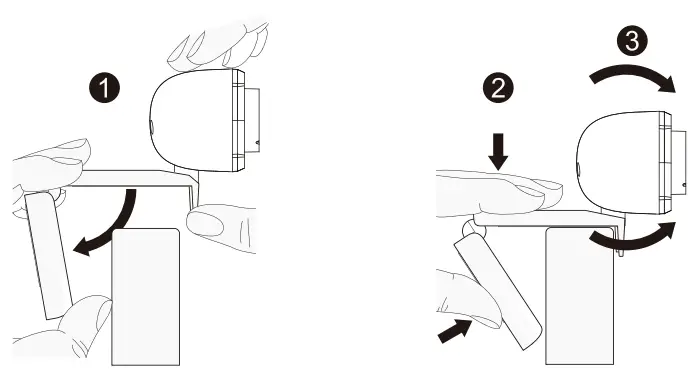 1

2

3