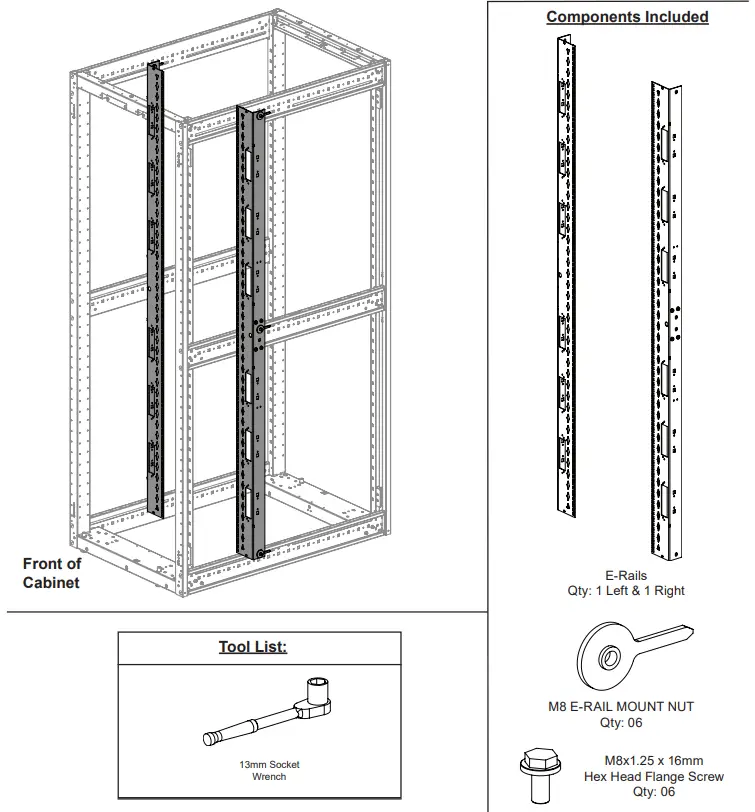 Front of Cabinet

Tool List:

13mm Socket Wrench

Components Included

E-Rails
Qty: 1 Left & 1 Right

M8 E-RAIL MOUNT NUT
Qty: 06

M8x1.25 x 16mm
Hex Head Flange Screw
Qty: 06