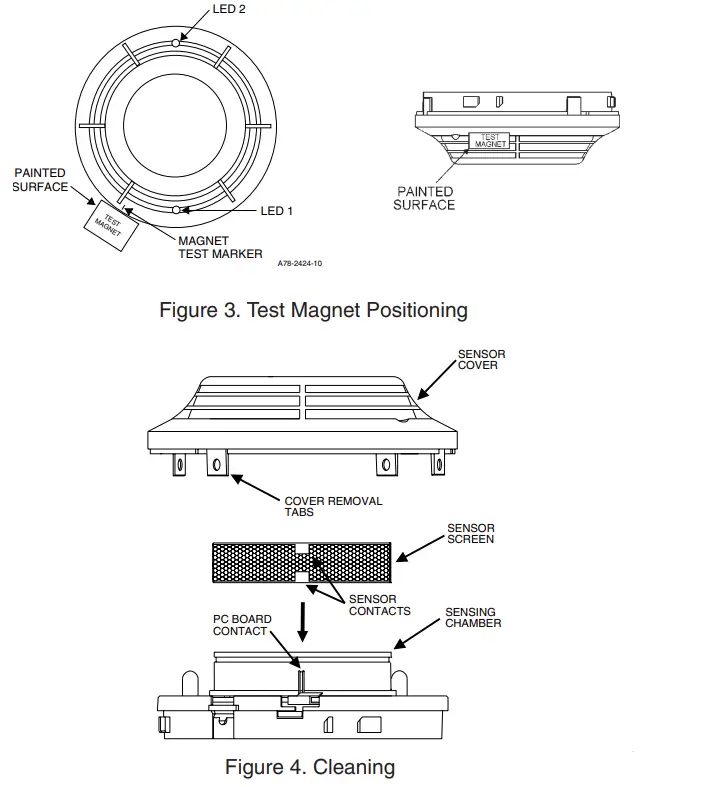 LED 2

PAINTED SURFACE

TEST MAGNET

LED 1

MAGNET TEST MARKER

A78-2424-10

TEST MAGNET

PAINTED SURFACE

Figure 3. Test Magnet Positioning

SENSOR COVER

COVER REMOVAL TABS

SENSOR SCREEN

SENSOR CONTACTS

PC BOARD CONTACT

SENSING CHAMBER

Figure 4. Cleaning