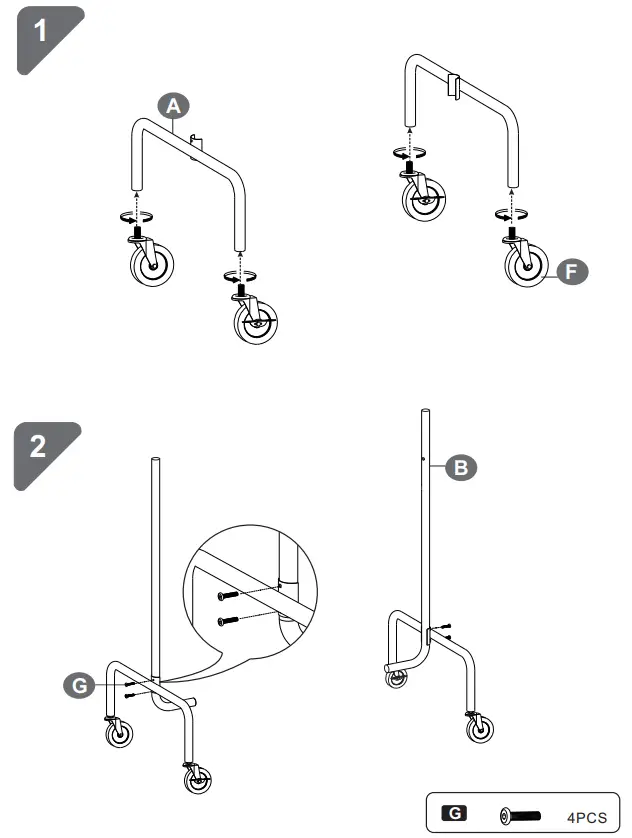 1

A

F

2

B

G

G

4PCS