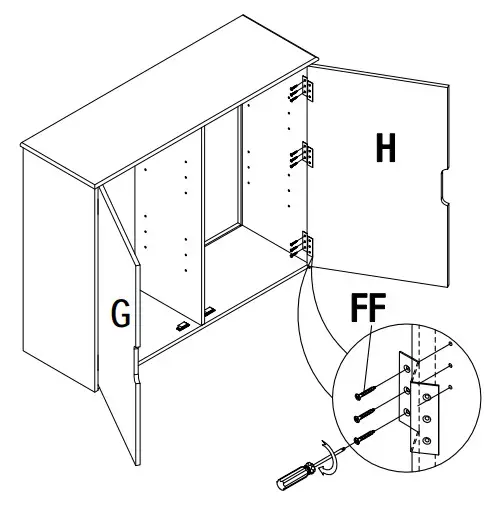 H

G

FF