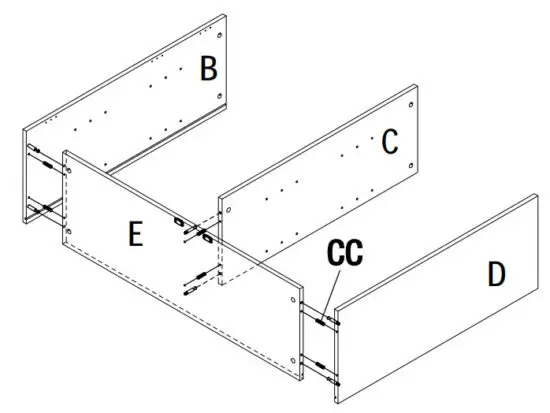 B
C
E
CC
D