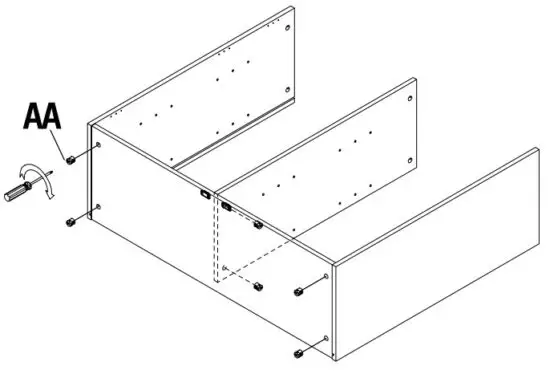 AA