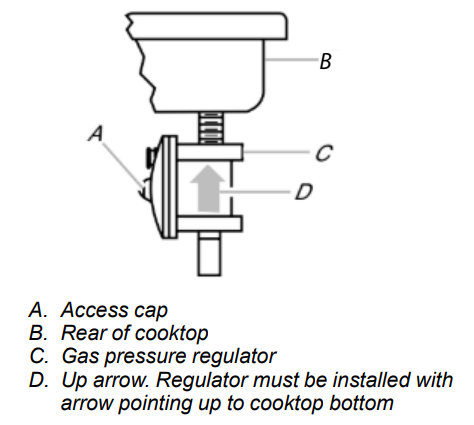 B
A
C
D

A. Access cap
B. Rear of cooktop
C. Gas pressure regulator
D. Up arrow. Regulator must be installed with arrow pointing up to cooktop bottom