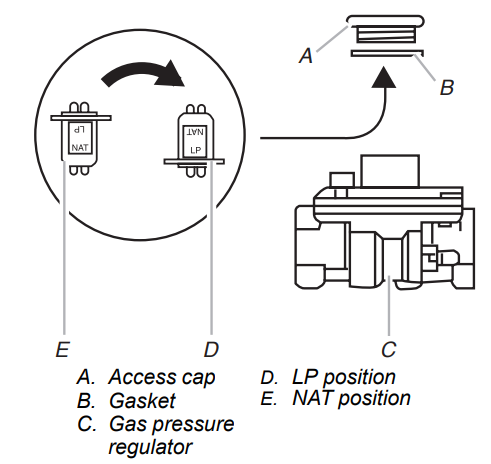 A

B

LP
NAT

NAT
LP

E

D

C

A. Access cap
B. Gasket
C. Gas pressure regulator

D. LP position
E. NAT position