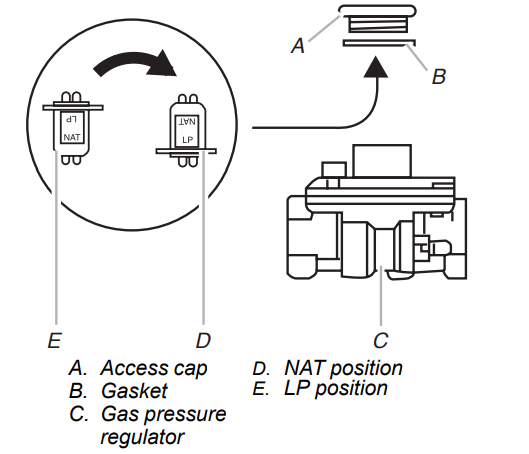 A

B

LP

NAT

NAT

LP

E

D

C

A. Access cap
B. Gasket
C. Gas pressure regulator

D. NAT position
E. LP position