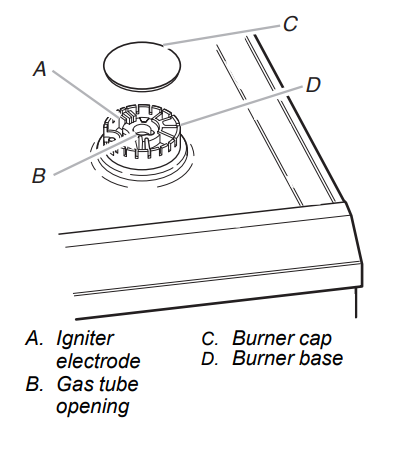 C
A
D
B

A. Igniter electrode
B. Gas tube opening

C. Burner cap
D. Burner base