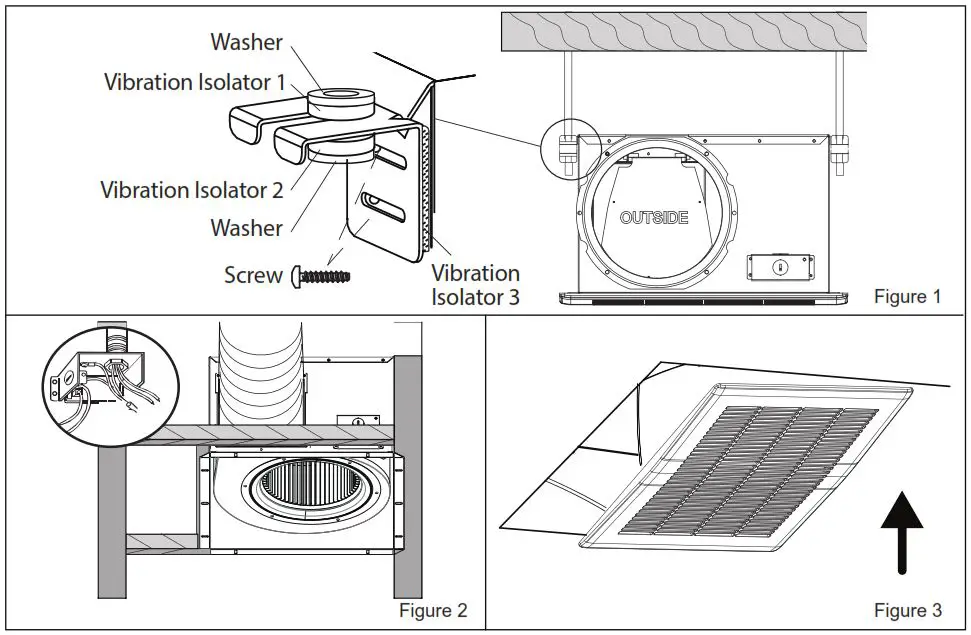 Washer
Vibration Isolator 1
Vibration Isolator 2
Washer
Screw
Vibration Isolator 3
OUTSIDE
Figure 1
Figure 2
Figure 3