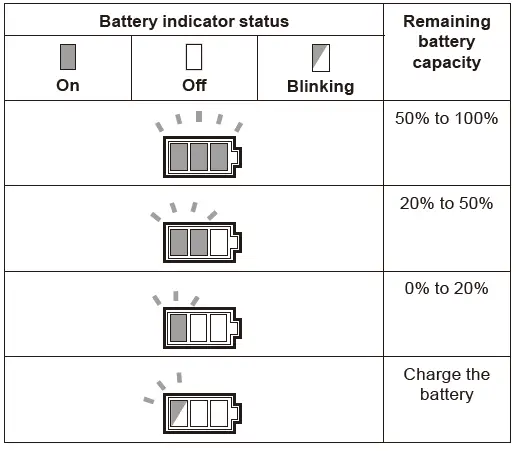 | Battery indicator status | | | Remaining battery capacity |
|---|---|---|---|
| On | Off | Blinking | |
| | | | 50% to 100% |
| | | | 20% to 50% |
| | | | 0% to 20% |
| | | | Charge the battery |