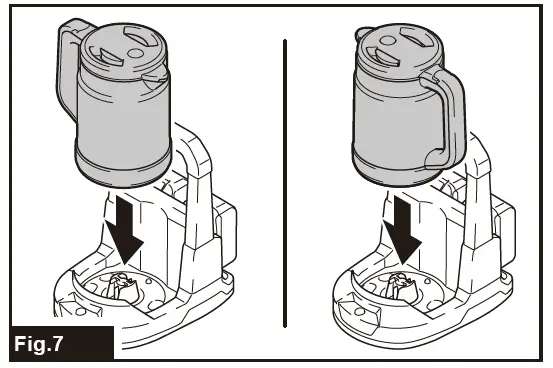 Fig.7