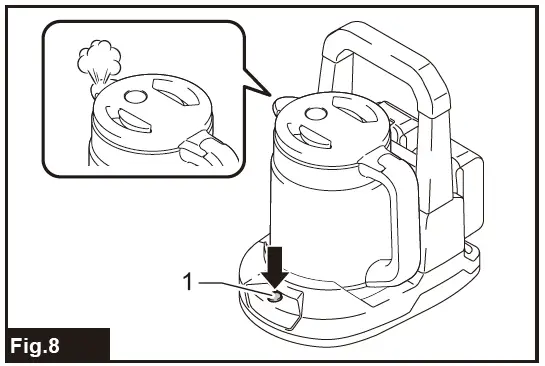 1

Fig.8