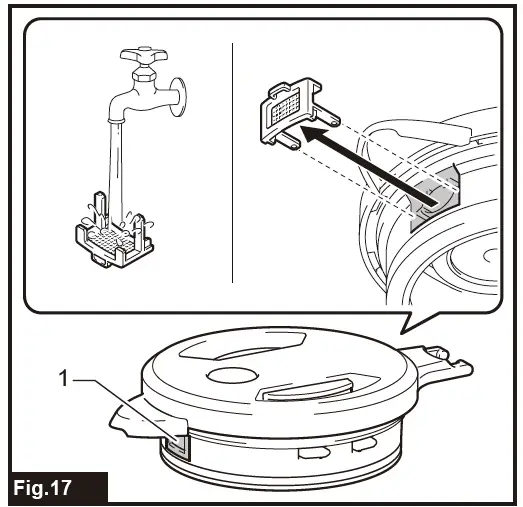 1

Fig.17