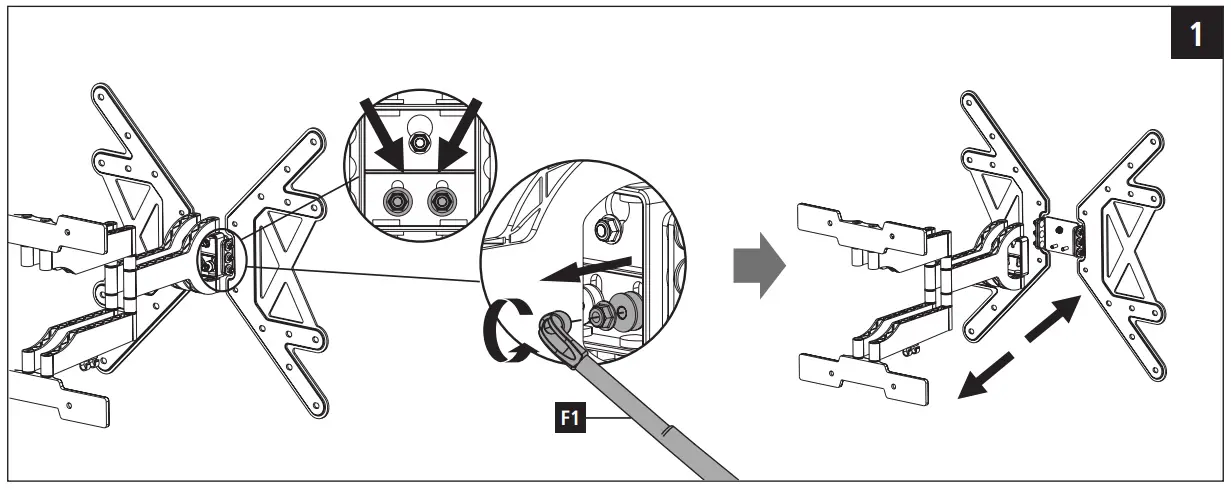 1

F1