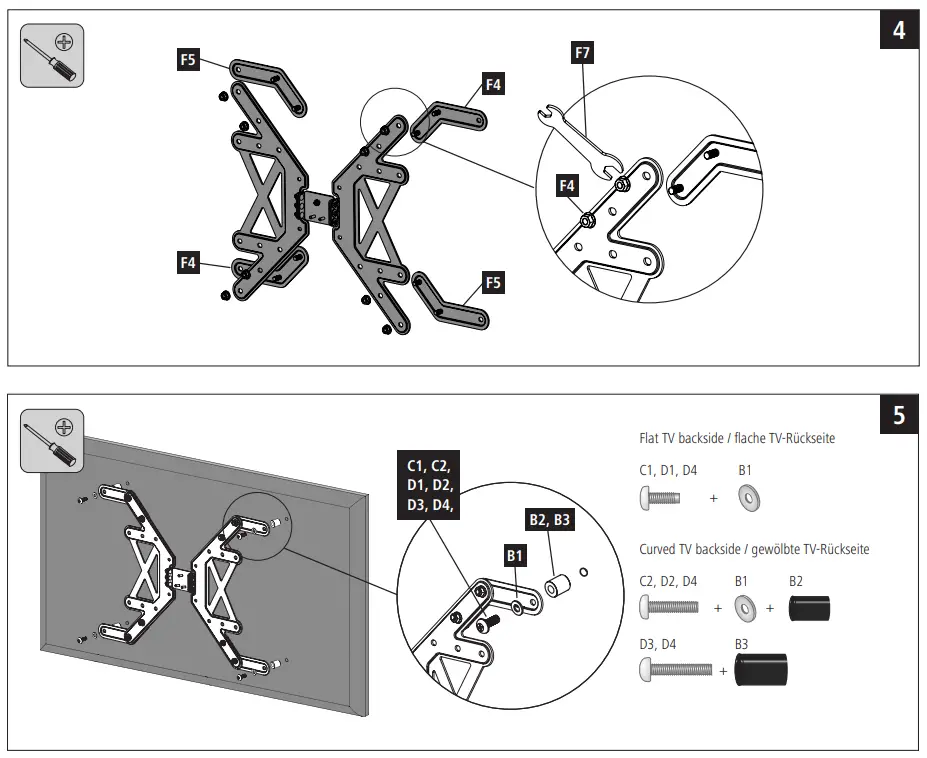 4

F5

F4

F7

F4

F4

F5

5

C1, C2, D1, D2, D3, D4,

B2, B3

B1

Flat TV backside / flache TV-Rückseite

C1, D1, D4

+

B1

Curved TV backside / gewölbte TV-Rückseite

C2, D2, D4

+

B1

+

B2

D3, D4

+

B3