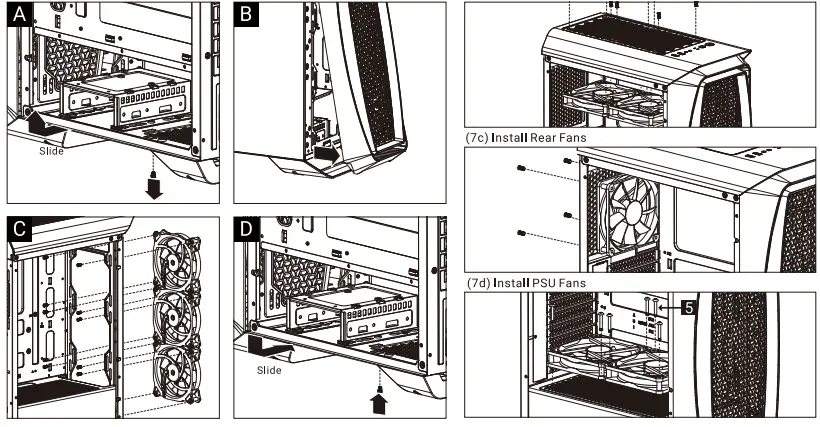 A

Slide

B

C

D

Slide

(7c) Install Rear Fans

(7d) Install PSU Fans

5