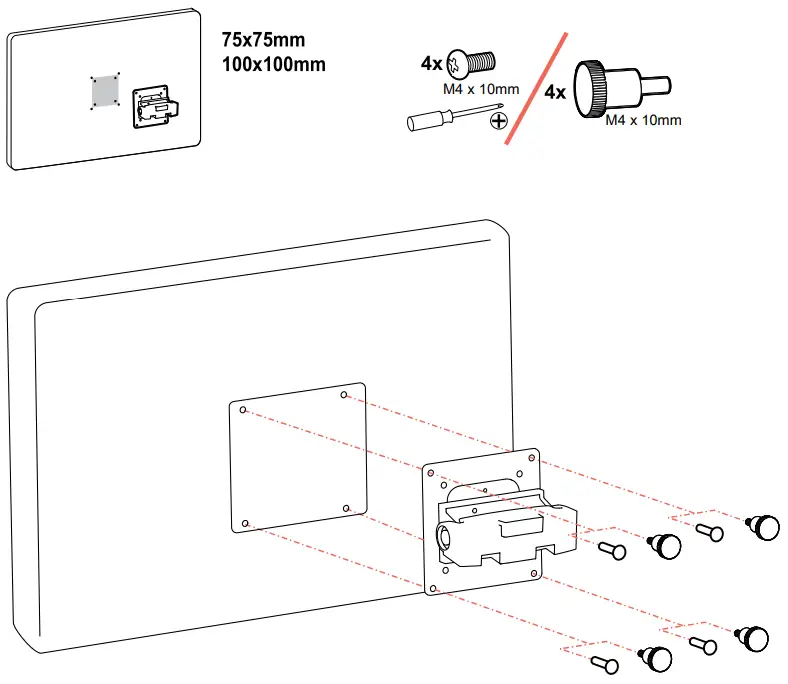 75x75mm
100x100mm

4x
M4 x 10mm

4x
M4 x 10mm