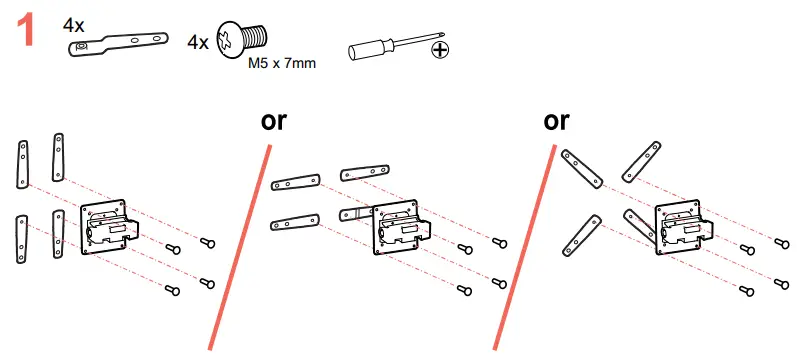 1

4x

4x

M5 x 7mm

or

or