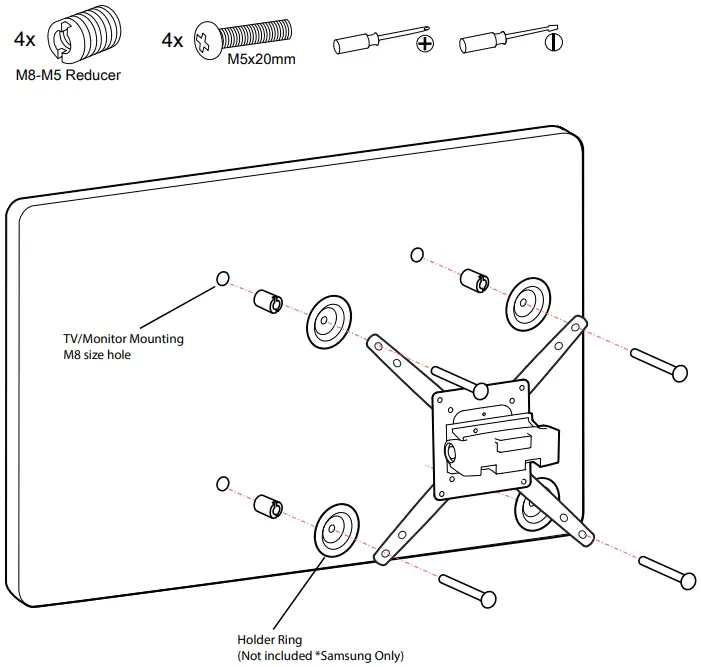 4x
M8-M5 Reducer

4x
M5x20mm

TV/Monitor Mounting
M8 size hole

Holder Ring
(Not included *Samsung Only)