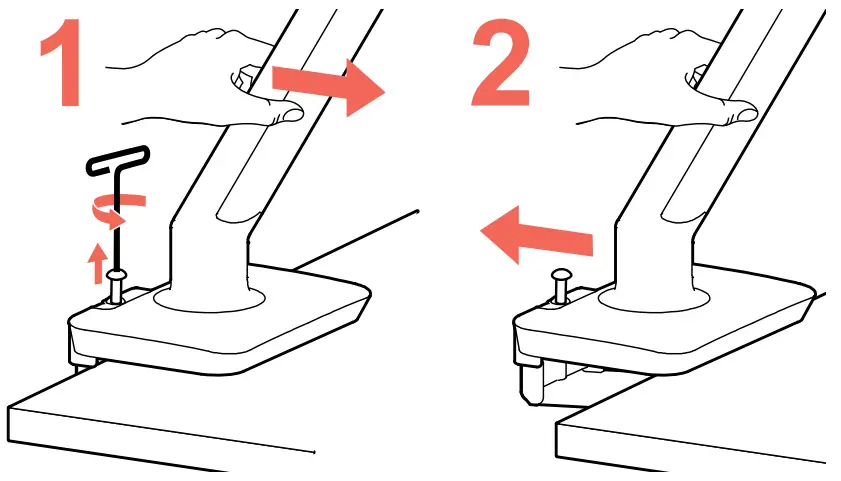 1

2