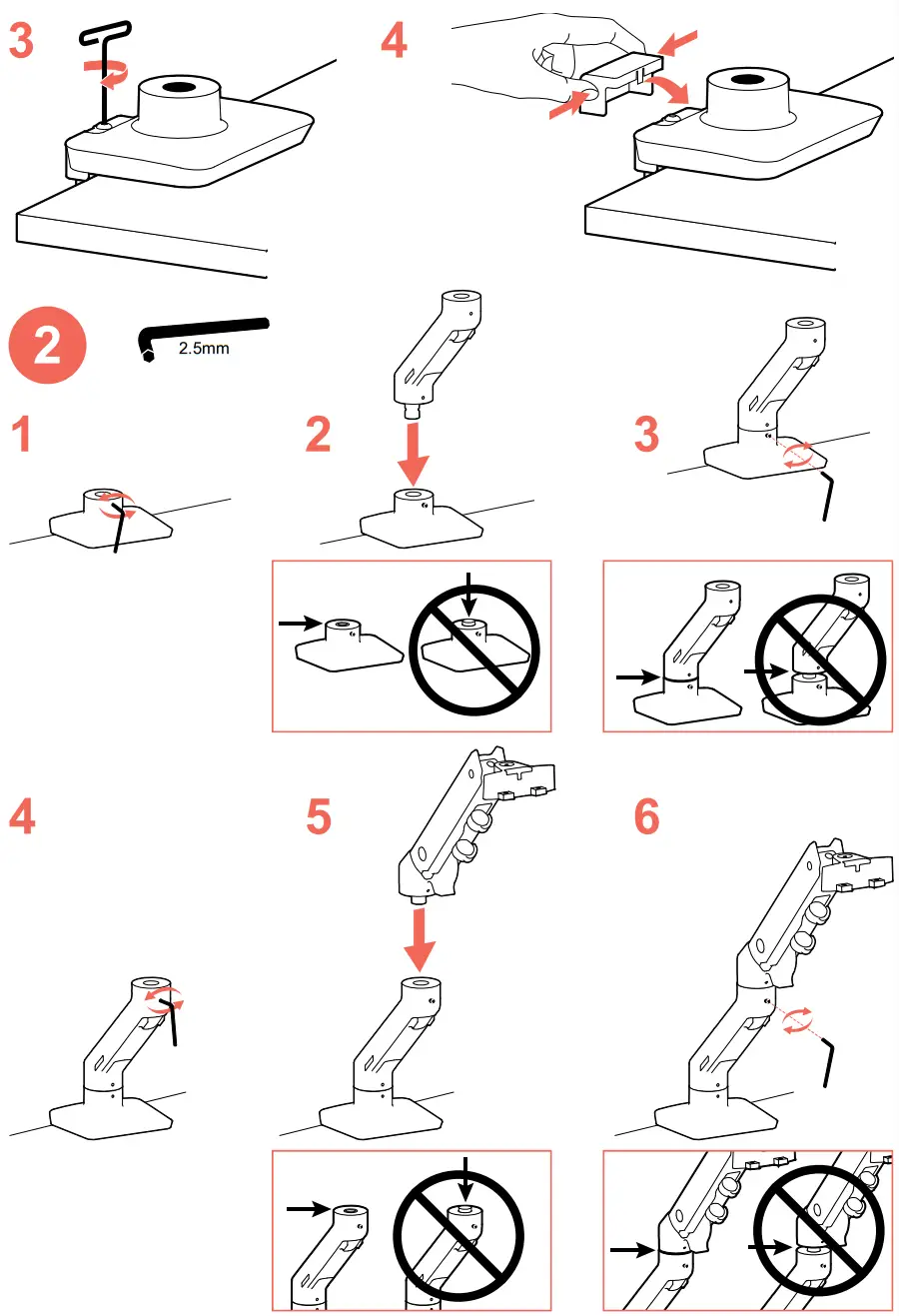 3

4

2

2.5mm

1

2

3

4

5

6