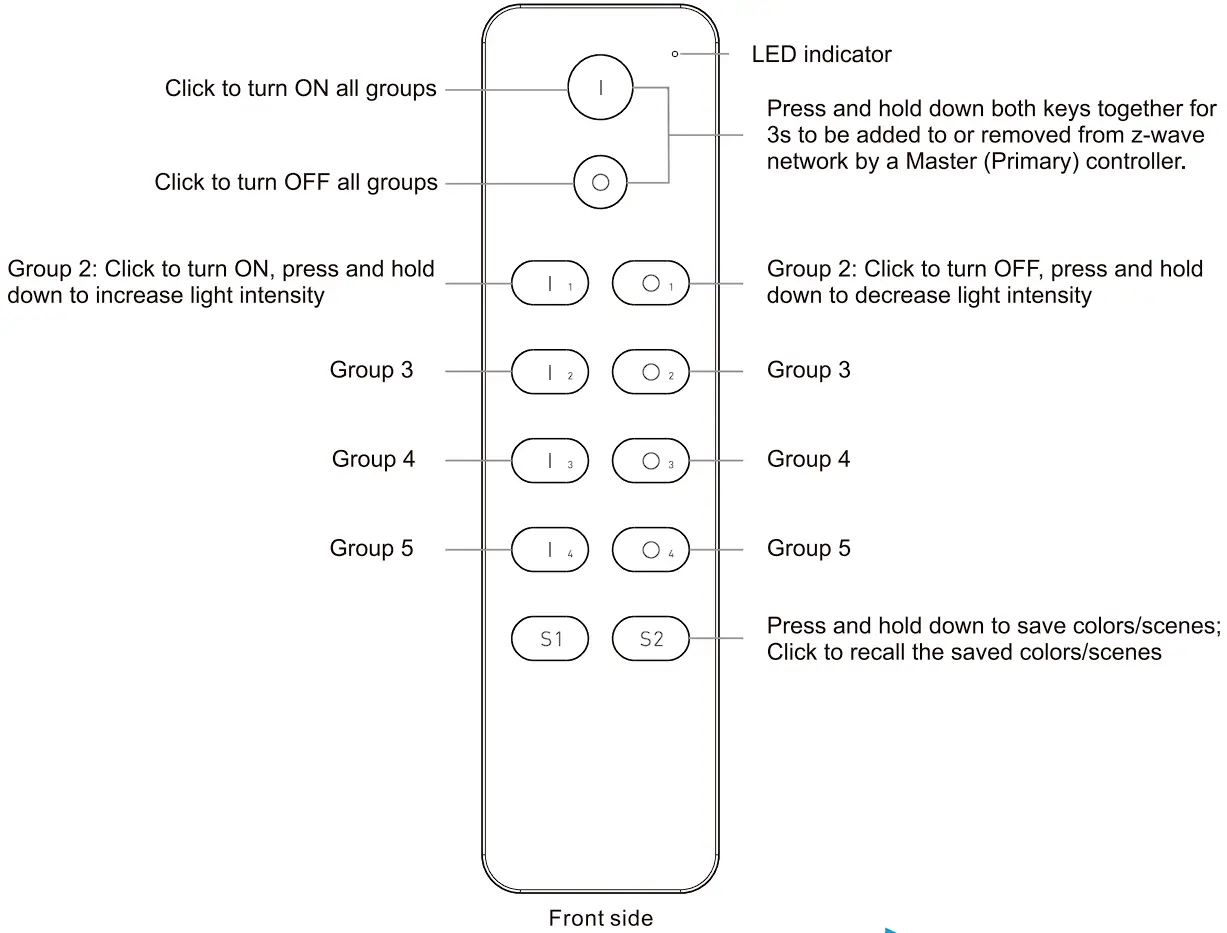 LED indicator

Click to turn ON all groups

I

Press and hold down both keys together for 3s to be added to or removed from z-wave network by a Master (Primary) controller.

Click to turn OFF all groups

O

Group 2: Click to turn ON, press and hold down to increase light intensity

I 1

O 1

Group 2: Click to turn OFF, press and hold down to decrease light intensity

Group 3

I 2

O 2

Group 3

Group 4

I 3

O 3

Group 4

Group 5

I 4

O 4

Group 5

S1

S2

Press and hold down to save colors/scenes; Click to recall the saved colors/scenes

Front side