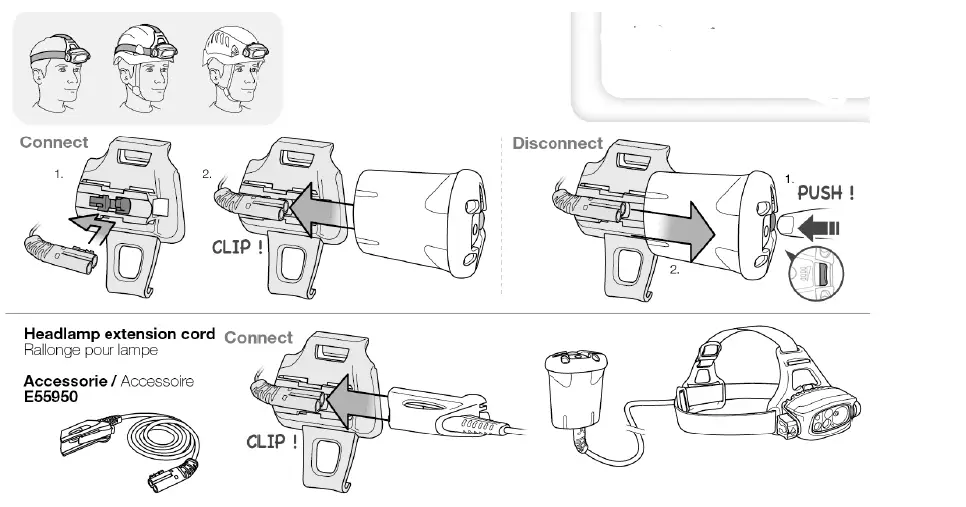 Connect

1.

2.

CLIP !

Disconnect

1.

PUSH !

2.

Headlamp extension cord
Rallonge pour lampe

Accessorie / Accessoire
E55950

Connect

CLIP !