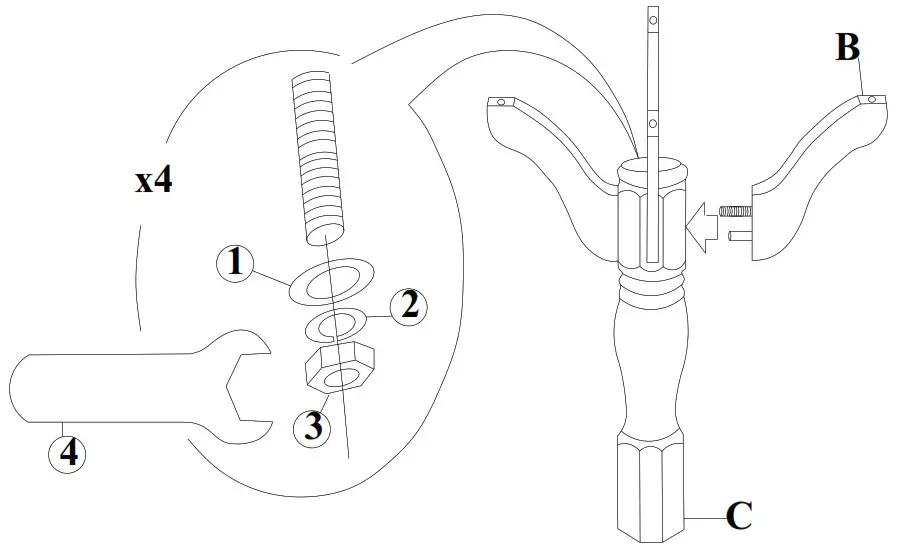 x4
1
2
3
4
B
C