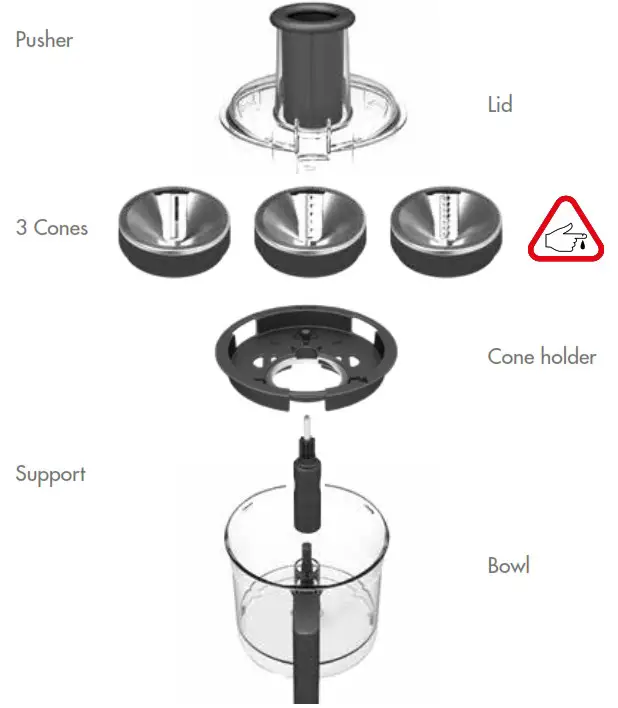 Pusher

Lid

3 Cones

Cone holder

Support

Bowl