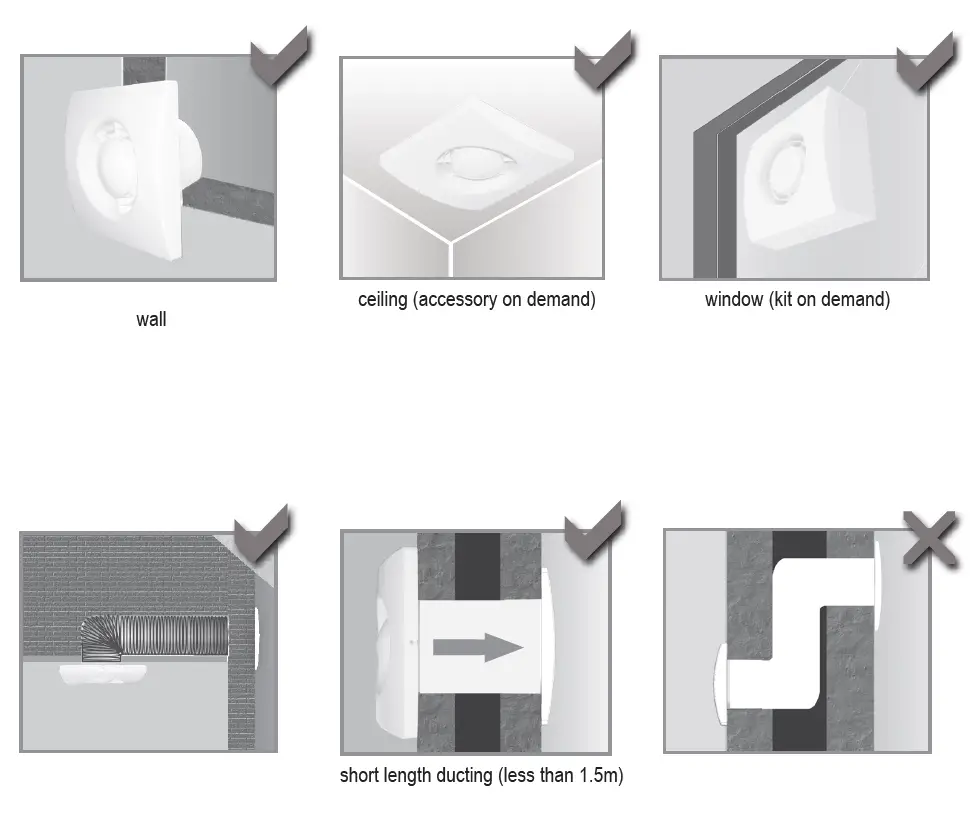 wall

ceiling (accessory on demand)

window (kit on demand)

short length ducting (less than 1.5m)