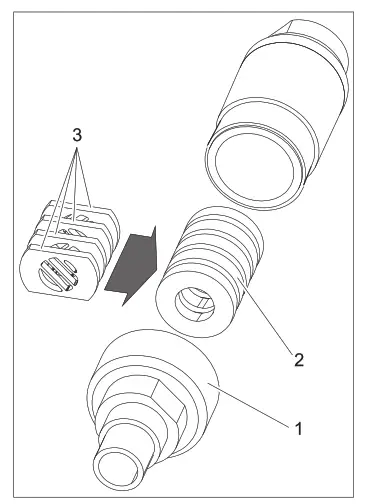 3

2

1