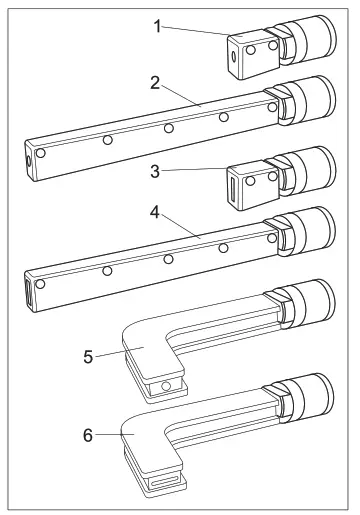 1
2
3
4
5
6