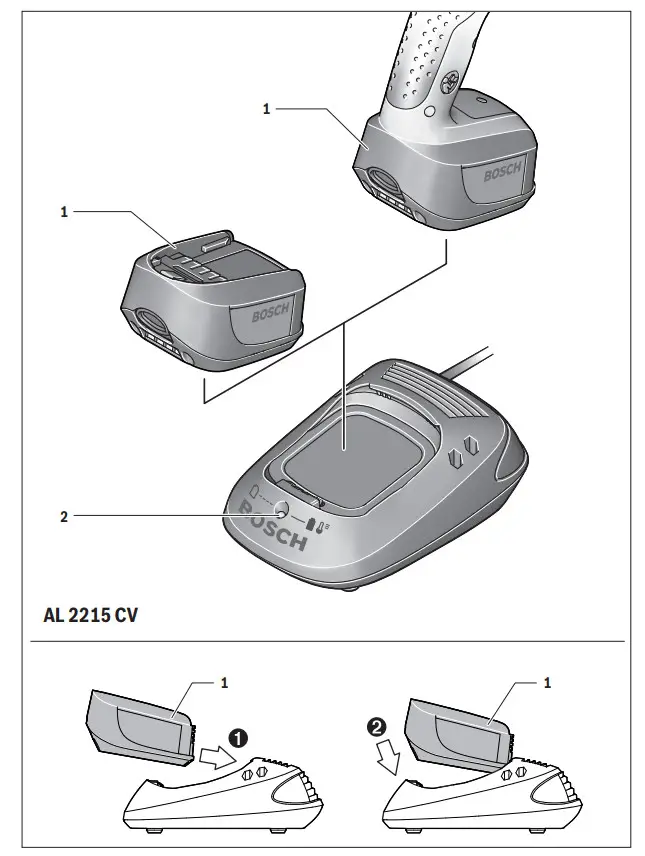 1

BOSCH

1

BOSCH

2

BOSCH

AL 2215 CV

1

❶

1

❷