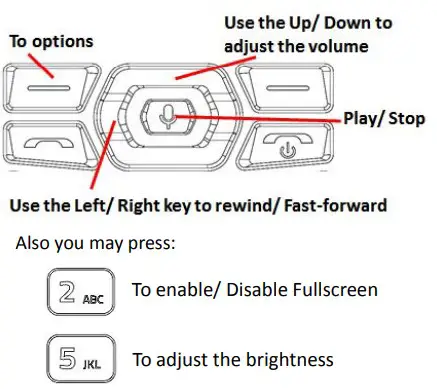 To options

Use the Up/ Down to adjust the volume

Play/ Stop

Use the Left/ Right key to rewind/ Fast-forward

Also you may press:

2 ABC To enable/ Disable Fullscreen

5 JKL To adjust the brightness