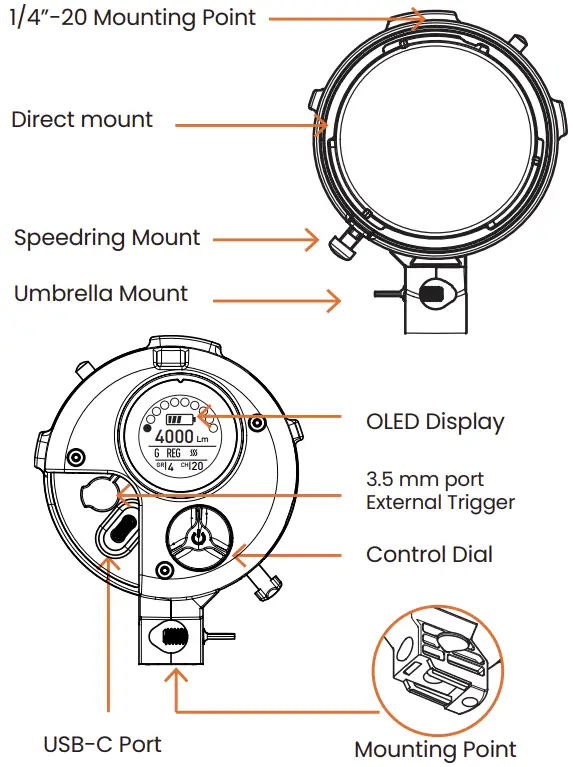 1/4"-20 Mounting Point

Direct mount

Speedring Mount

Umbrella Mount

4000 Lm
G REG
GR 4 CH 20

OLED Display

3.5 mm port
External Trigger

Control Dial

USB-C Port

Mounting Point