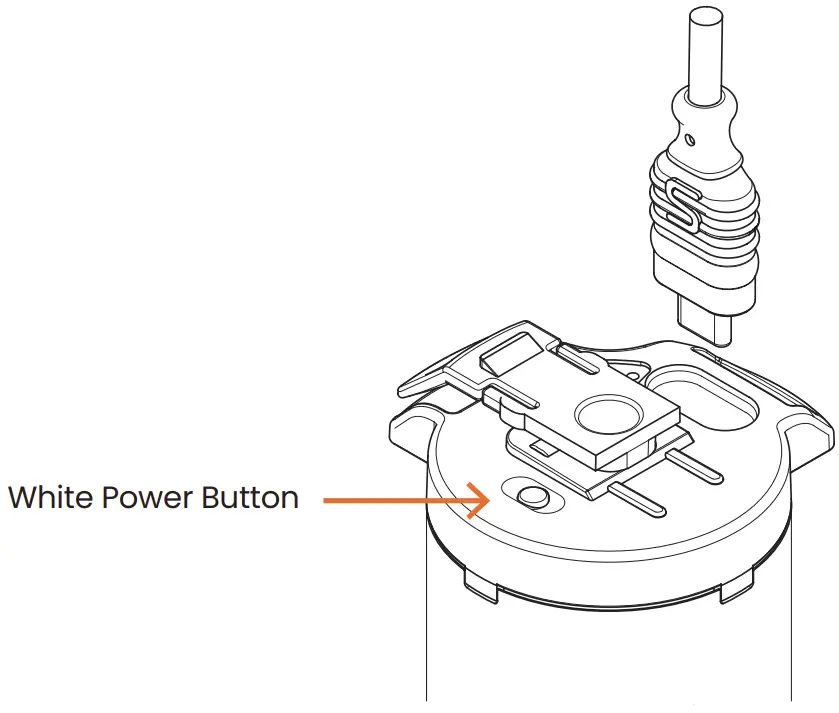 White Power Button