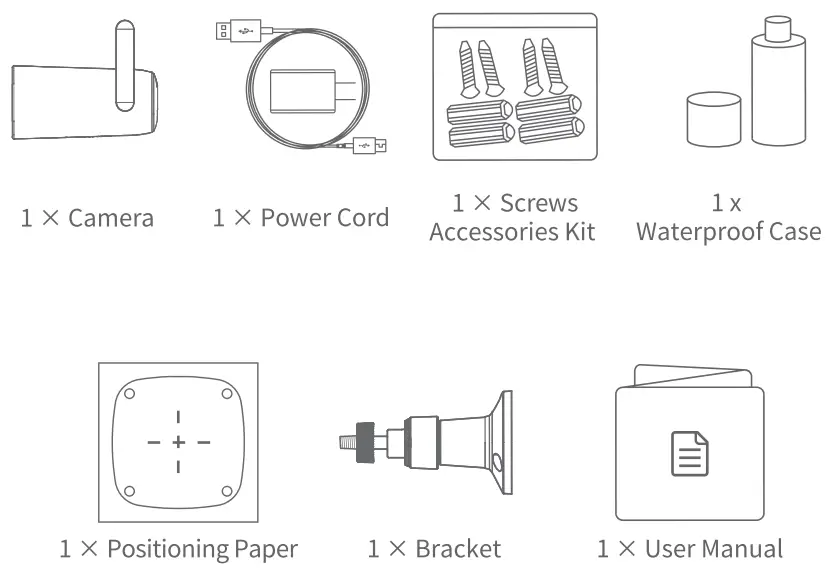 1 × Camera

1 × Power Cord

1 × Screws
Accessories Kit

1 x
Waterproof Case

1 × Positioning Paper

1 × Bracket

1 × User Manual