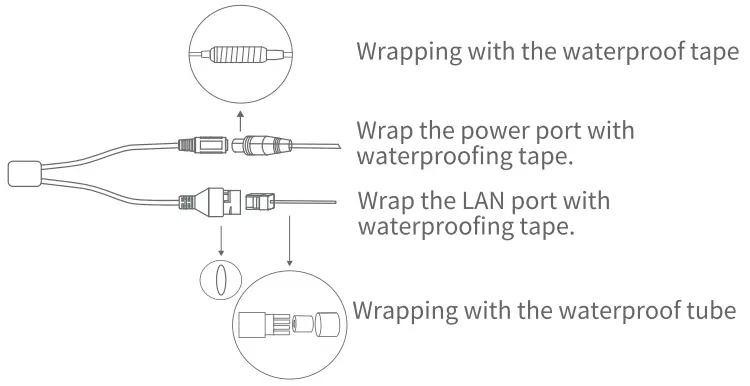 Wrapping with the waterproof tape

Wrap the power port with waterproofing tape.

Wrap the LAN port with waterproofing tape.

Wrapping with the waterproof tube