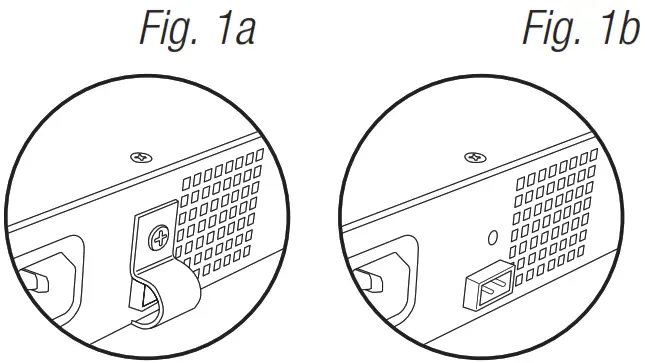 Fig. 1a

Fig. 1b