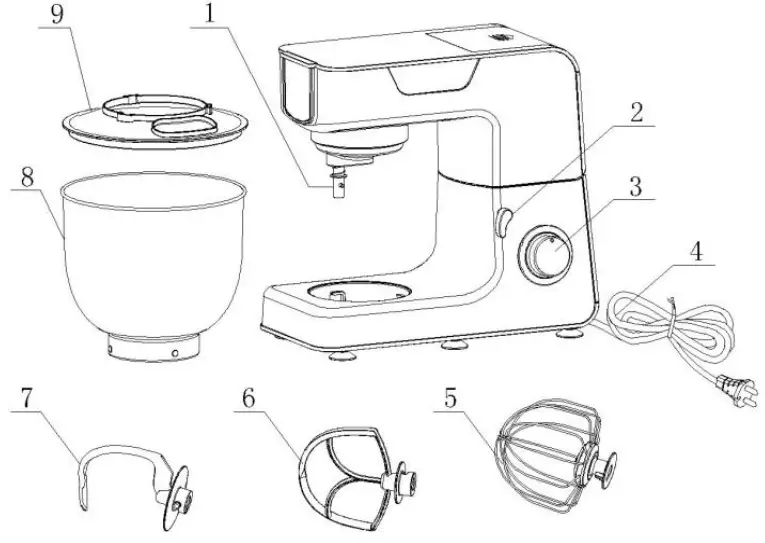 9
1
2
8
3
4
7
6
5