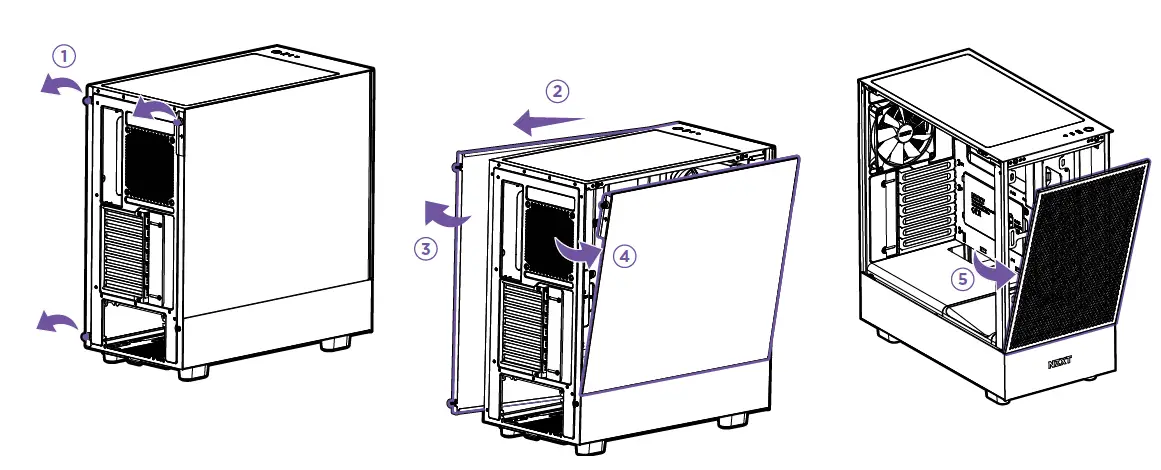 ①

②

③

④

⑤

NZXT