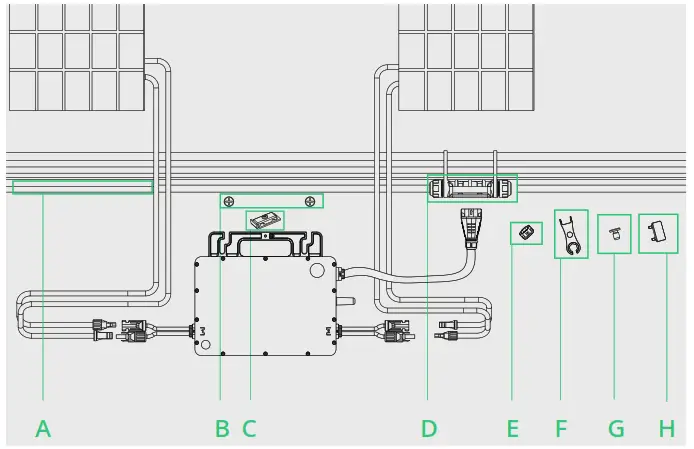 A B C D E F G H