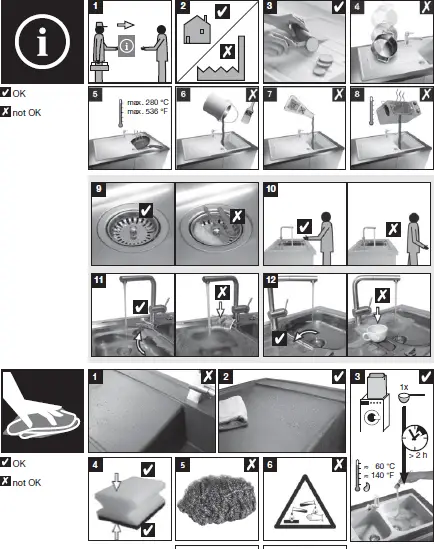 i

OK

not OK

1

2

3

4

5

max. 280 °C
max. 536 °F

6

7

8

9

10

11

12

OK

not OK

1

2

3

1x

> 2 h

≈ 60 °C
≈ 140 °F

4

5

6